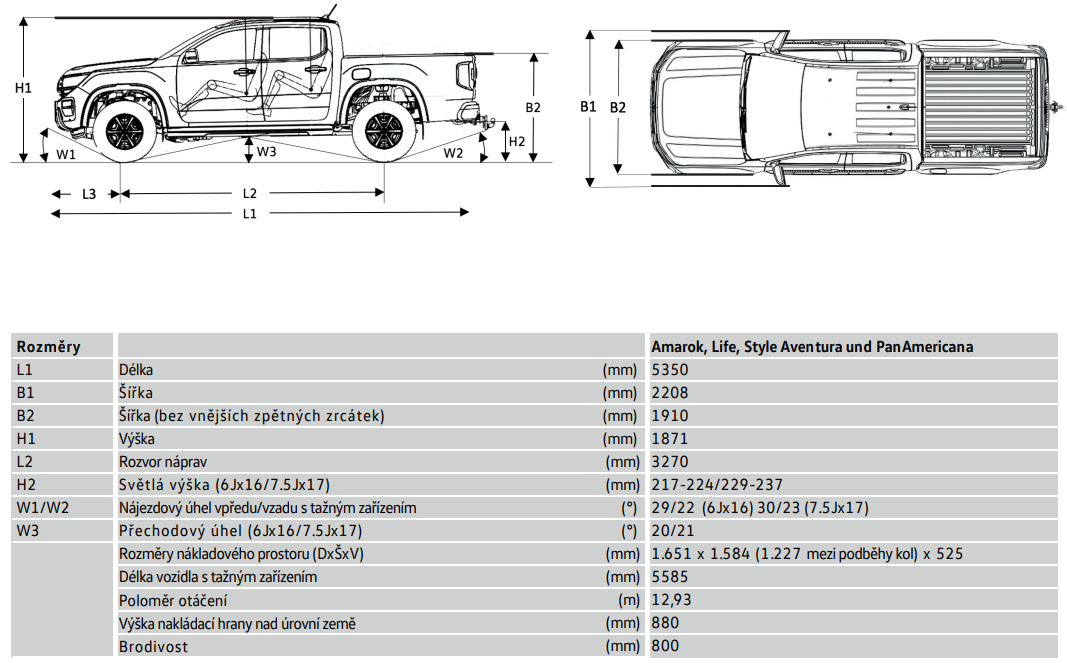 H1
W1
W3
W2
H2
B2
L3
L2
L1
B1
B2

| Rozměry | | | Amarok, Life, Style Aventura und PanAmericana |
|---|---|---|---|
| L1 | Délka | (mm) | 5350 |
| B1 | Šířka | (mm) | 2208 |
| B2 | Šířka (bez vnějších zpětných zrcátek) | (mm) | 1910 |
| H1 | Výška | (mm) | 1871 |
| L2 | Rozvor náprav | (mm) | 3270 |
| H2 | Světlá výška (6Jx16/7.5Jx17) | (mm) | 217-224/229-237 |
| W1/W2 | Nájezdový úhel vpředu/vzadu s tažným zařízením | (°) | 29/22 (6Jx16) 30/23 (7.5Jx17) |
| W3 | Přechodový úhel (6Jx16/7.5Jx17) | (°) | 20/21 |
| | Rozměry nákladového prostoru (DxŠxV) | (mm) | 1.651 x 1.584 (1.227 mezi podběhy kol) x 525 |
| | Délka vozidla s tažným zařízením | (mm) | 5585 |
| | Poloměr otáčení | (m) | 12,93 |
| | Výška nakládací hrany nad úrovní země | (mm) | 880 |
| | Brodivost | (mm) | 800 |